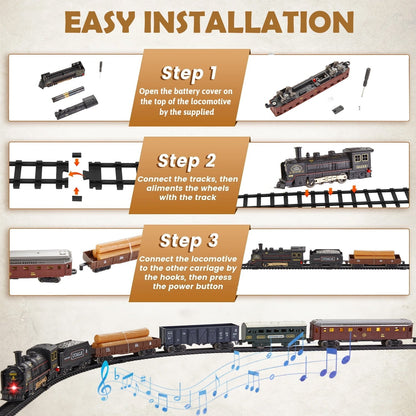 EASY INSTALLATION

Step 1
Open the battery cover on the top of the locomotive by the supplied

Step 2
Connect the tracks, then aliments the wheels with the track

Step 3
Connect the locomotive to the other carriage by the hooks, then press the power button